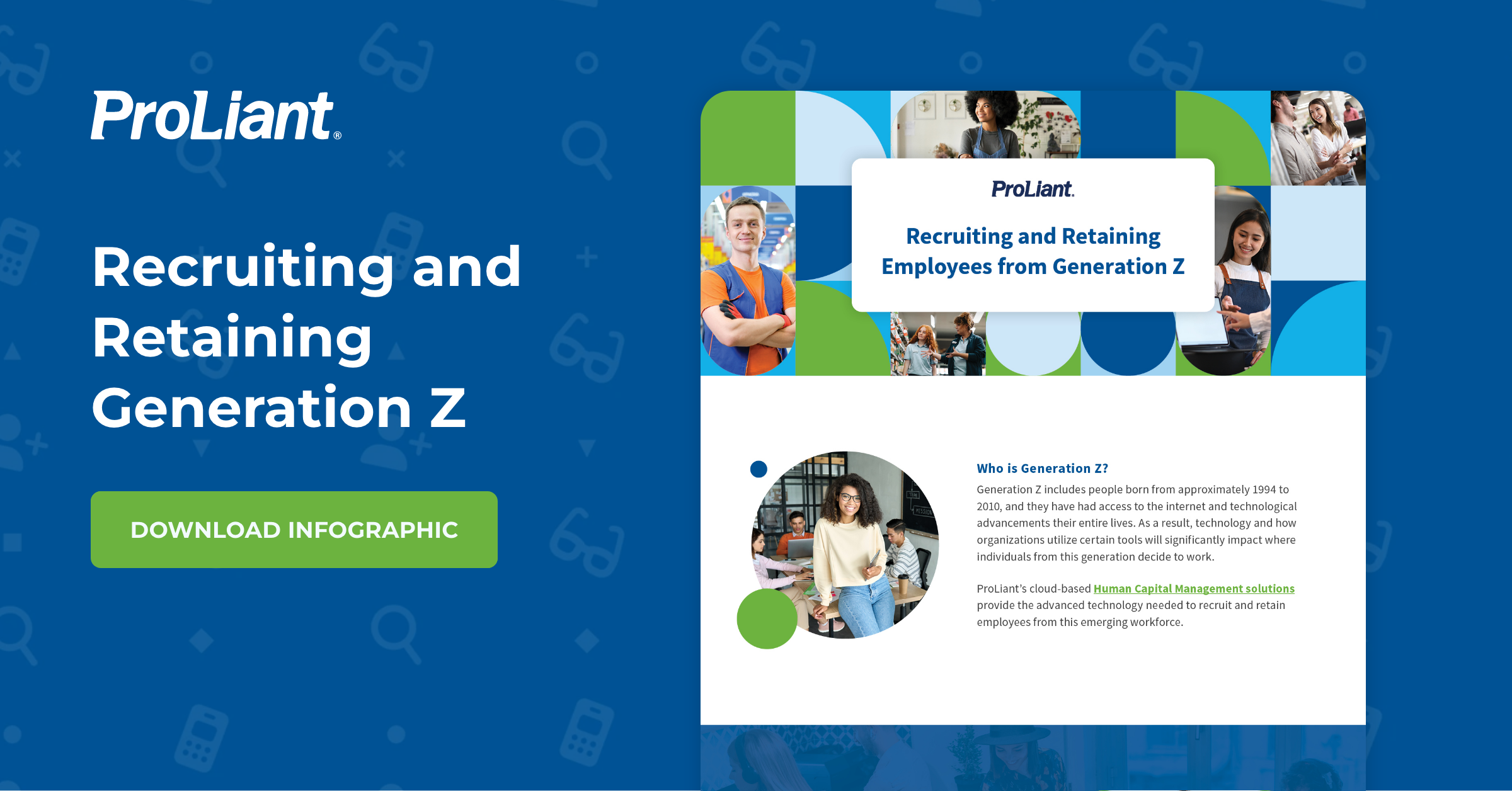 ProLiant®

Recruiting and Retaining Generation Z

DOWNLOAD INFOGRAPHIC

ProLiant.

Recruiting and Retaining Employees from Generation Z

Who is Generation Z?

Generation Z includes people born from approximately 1994 to 2010, and they have had access to the internet and technological advancements their entire lives. As a result, technology and how organizations utilize certain tools will significantly impact where individuals from this generation decide to work.

ProLiant's cloud-based Human Capital Management solutions provide the advanced technology needed to recruit and retain employees from this emerging workforce.